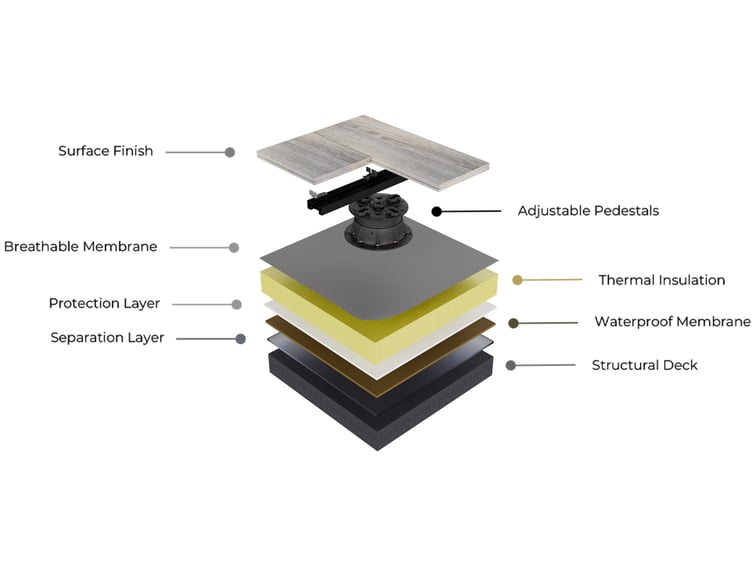 Surface Finish

Adjustable Pedestals

Breathable Membrane

Thermal Insulation

Protection Layer

Waterproof Membrane

Separation Layer

Structural Deck